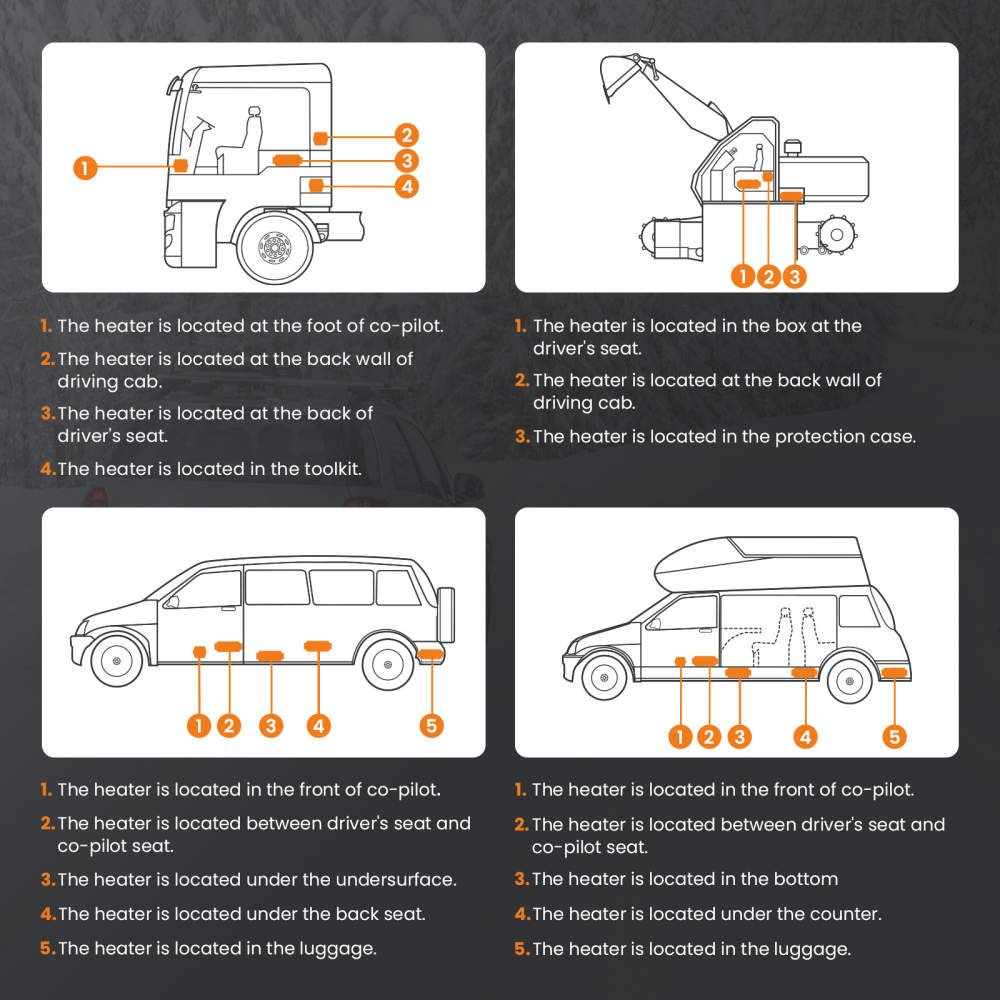 1

2

3

4

1. The heater is located at the foot of co-pilot.

2. The heater is located at the back wall of driving cab.

3. The heater is located at the back of driver's seat.

4. The heater is located in the toolkit.

1 2 3

1. The heater is located in the box at the driver's seat.

2. The heater is located at the back wall of driving cab.

3. The heater is located in the protection case.

1 2 3 4 5

1. The heater is located in the front of co-pilot.

2. The heater is located between driver's seat and co-pilot seat.

3. The heater is located under the undersurface.

4. The heater is located under the back seat.

5. The heater is located in the luggage.

1 2 3 4 5

1. The heater is located in the front of co-pilot.

2. The heater is located between driver's seat and co-pilot seat.

3. The heater is located in the bottom

4. The heater is located under the counter.

5. The heater is located in the luggage.